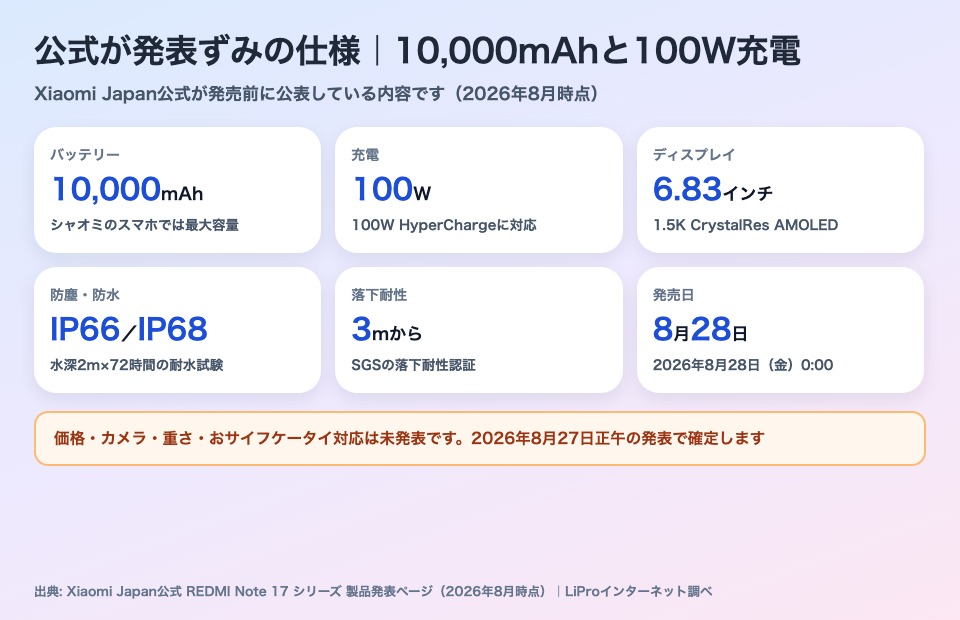 公式が発表ずみの仕様｜10,000mAhと100W充電

Xiaomi Japan公式が発売前に公表している内容です（2026年8月時点）

バッテリー
10,000mAh
シャオミのスマホでは最大容量

充電
100W
100W HyperChargeに対応

ディスプレイ
6.83インチ
1.5K CrystalRes AMOLED

防塵・防水
IP66／IP68
水深2m×72時間の耐水試験

落下耐性
3mから
SGSの落下耐性認証

発売日
8月28日
2026年8月28日（金）0:00

価格・カメラ・重さ・おサイフケータイ対応は未発表です。2026年8月27日正午の発表で確定します

出典: Xiaomi Japan公式 REDMI Note 17 シリーズ 製品発表ページ（2026年8月時点）｜LiProインターネット調べ